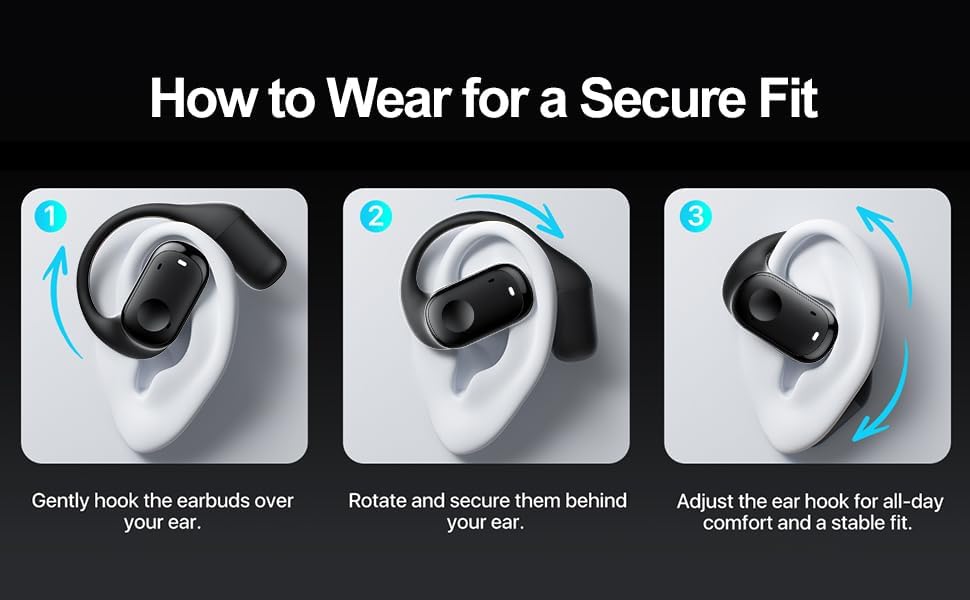 How to Wear for a Secure Fit

1

Gently hook the earbuds over your ear.

2

Rotate and secure them behind your ear.

3

Adjust the ear hook for all-day comfort and a stable fit.